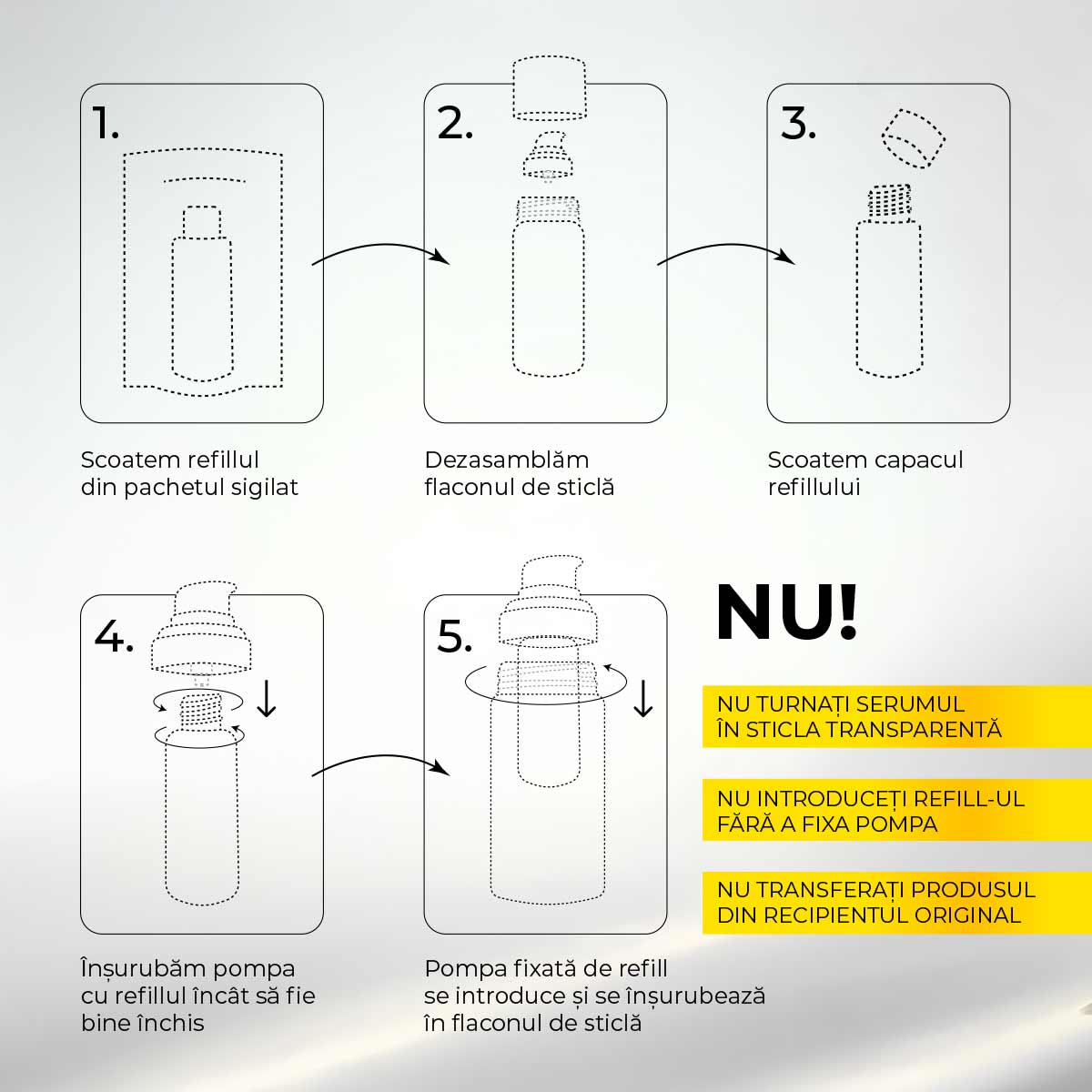 1.

Scoatem refillul din pachetul sigilat

2.

Dezasamblăm flaconul de sticlă

3.

Scoatem capacul refillului

4.

Înșurubăm pompa cu refillul încât să fie bine închis

5.

Pompa fixată de refill se introduce și se înșurubează în flaconul de sticlă

NU!

NU TURNAȚI SERUMUL ÎN STICLA TRANSPARENTĂ

NU INTRODUCEȚI REFILL-UL FĂRĂ A FIXA POMPA

NU TRANSFERAȚI PRODUSUL DIN RECIPIENTUL ORIGINAL